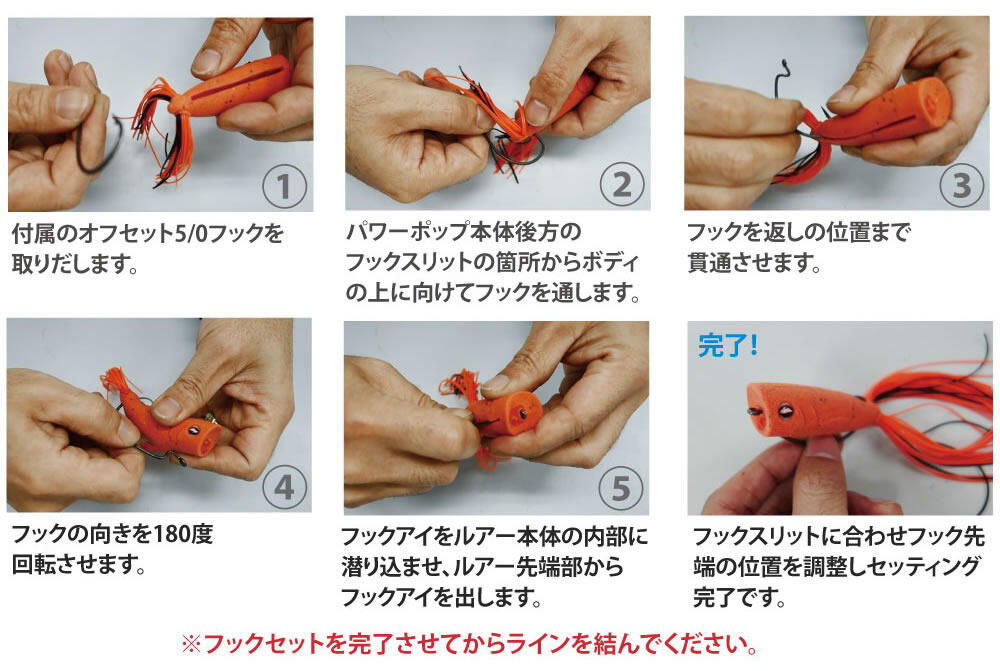 1

付属のオフセット5/0フックを取りだします。

2

パワーポップ本体後方のフックスリットの箇所からボディの上に向けてフックを通します。

3

フックを返しの位置まで貫通させます。

4

フックの向きを180度回転させます。

5

フックアイをルアー本体の内部に潜り込ませ、ルアー先端部からフックアイを出します。

完了!

フックスリットに合わせフック先端の位置を調整しセッティング完了です。

※フックセットを完了させてからラインを結んでください。